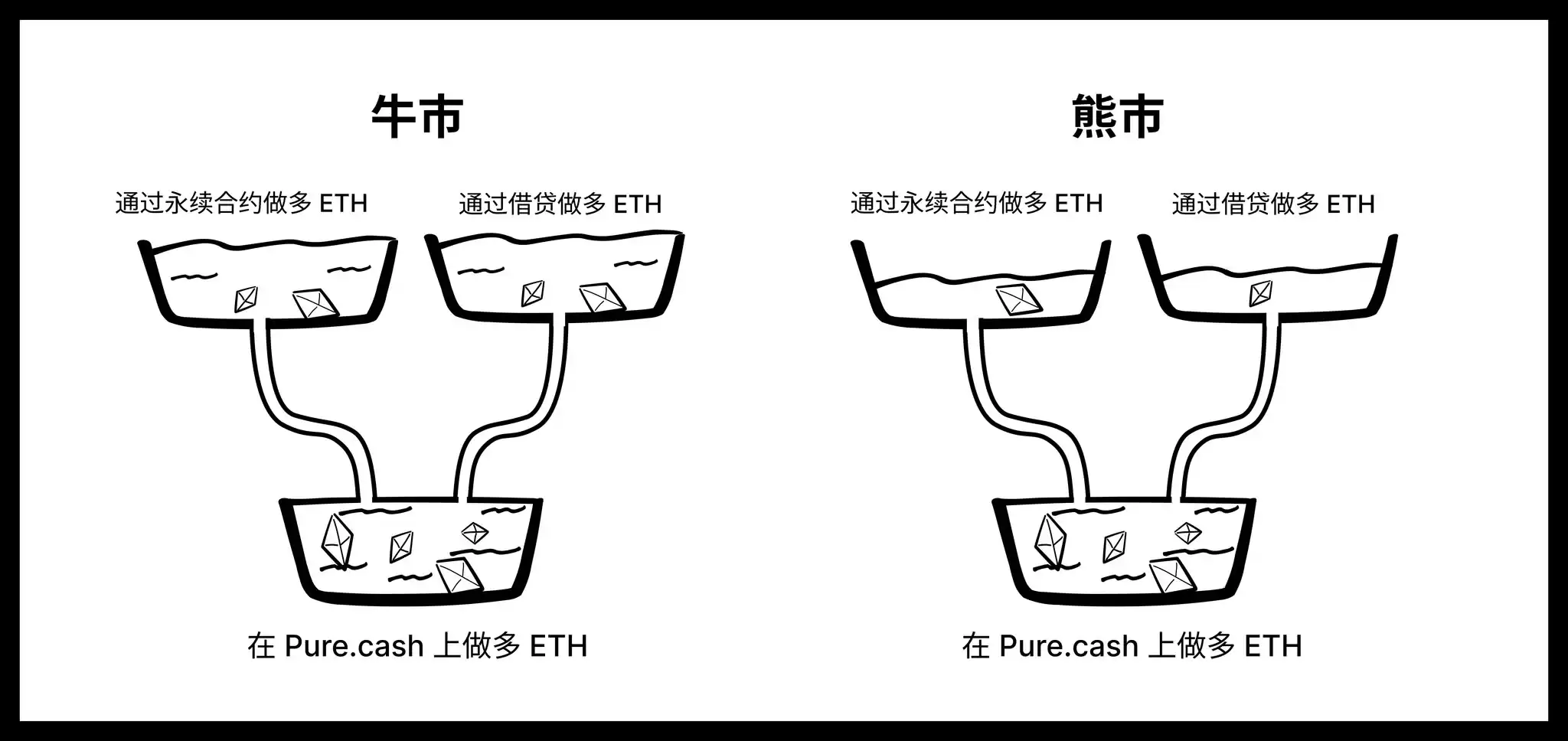 牛市

通过永续合约做多 ETH

通过借贷做多 ETH

在 Pure.cash 上做多 ETH

熊市

通过永续合约做多 ETH

通过借贷做多 ETH

在 Pure.cash 上做多 ETH